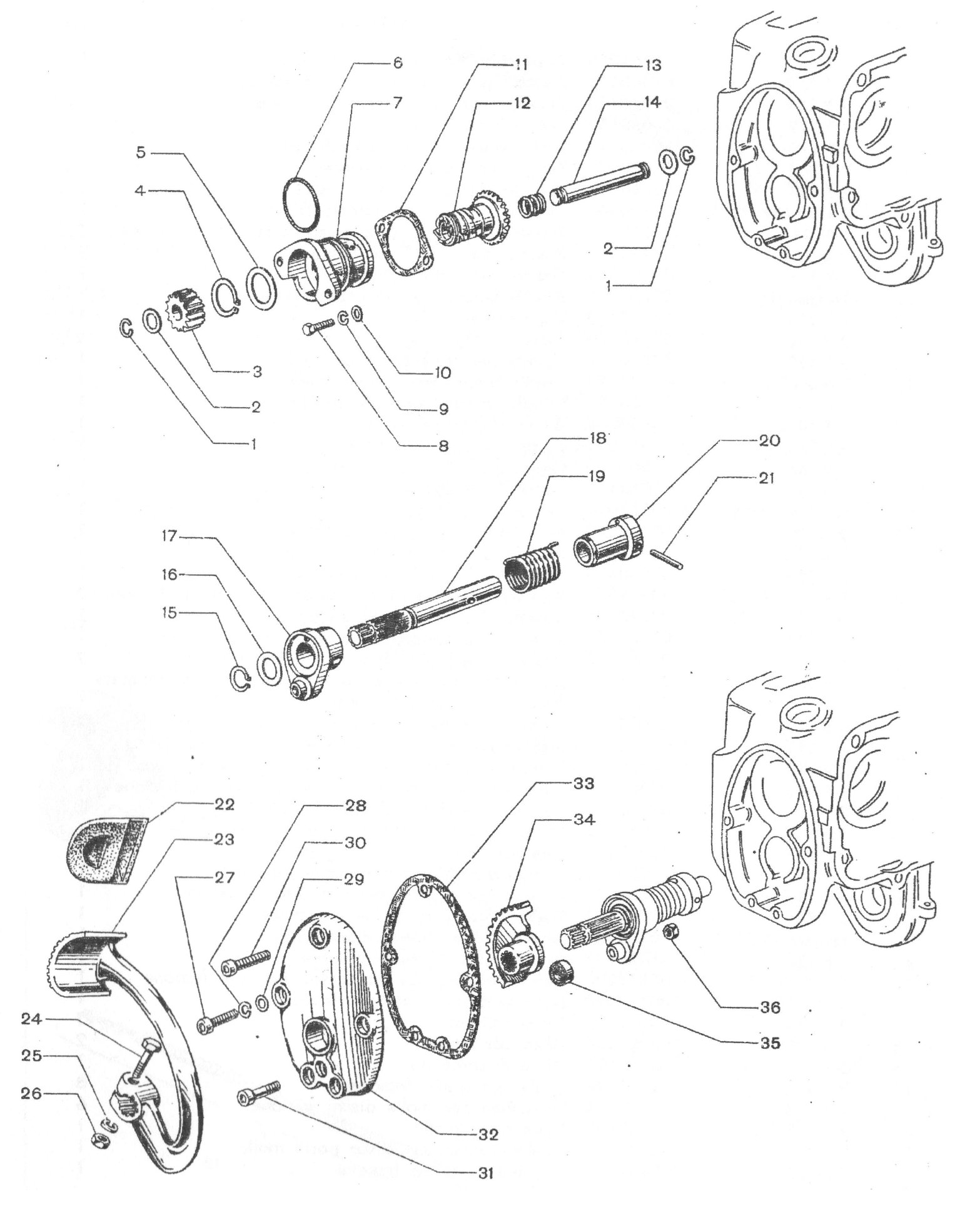 6
11
13
7
12
14
5
4
2
1
3
2
1
10
9
8
18
20
19
21
17
16
15
33
22
28
34
23
30
27
29
24
25
26
36
35
32
31